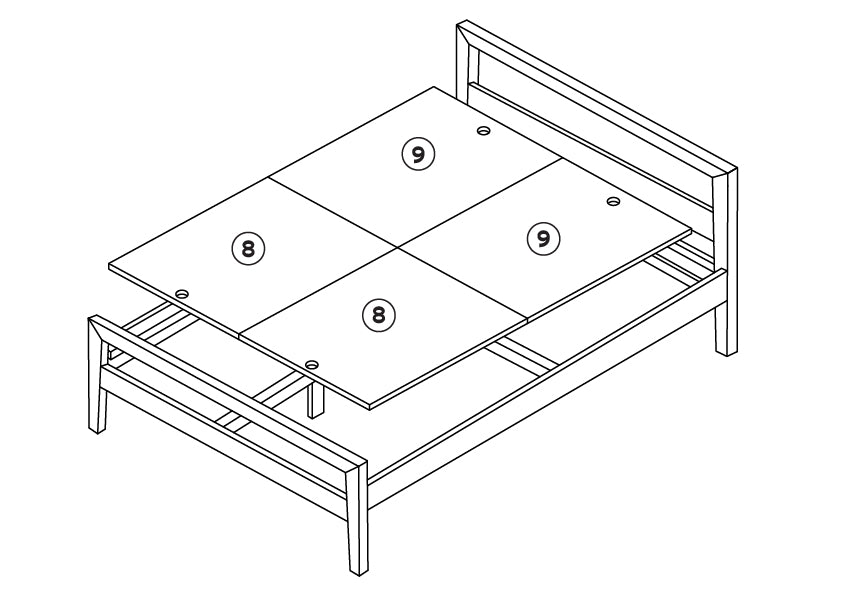 9

8

9

8